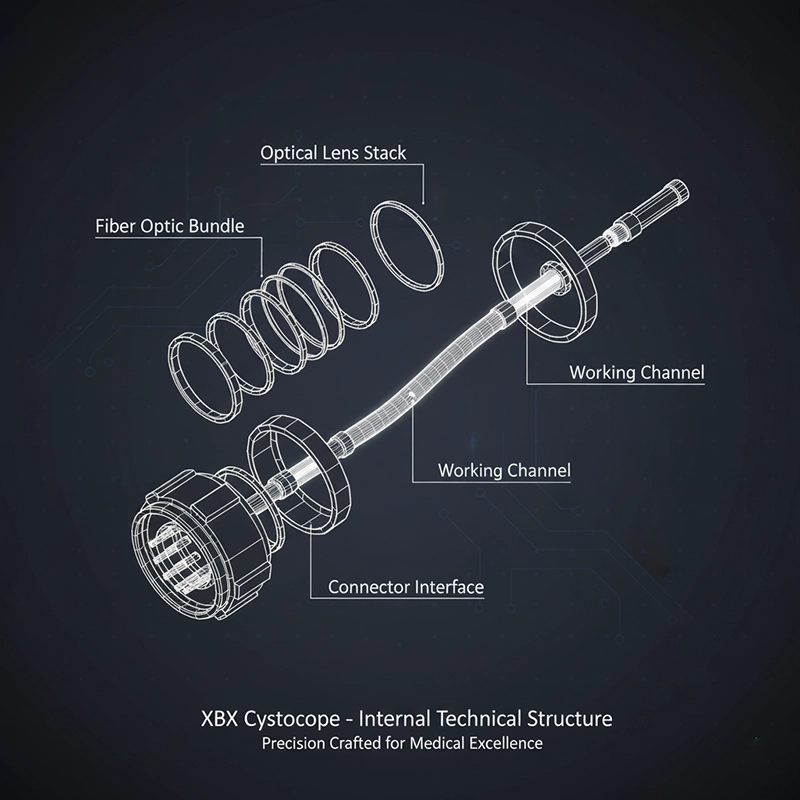 Optical Lens Stack

Fiber Optic Bundle

Working Channel

Working Channel

Connector Interface

XBX Cystocope - Internal Technical Structure
Precision Crafted for Medical Excellence